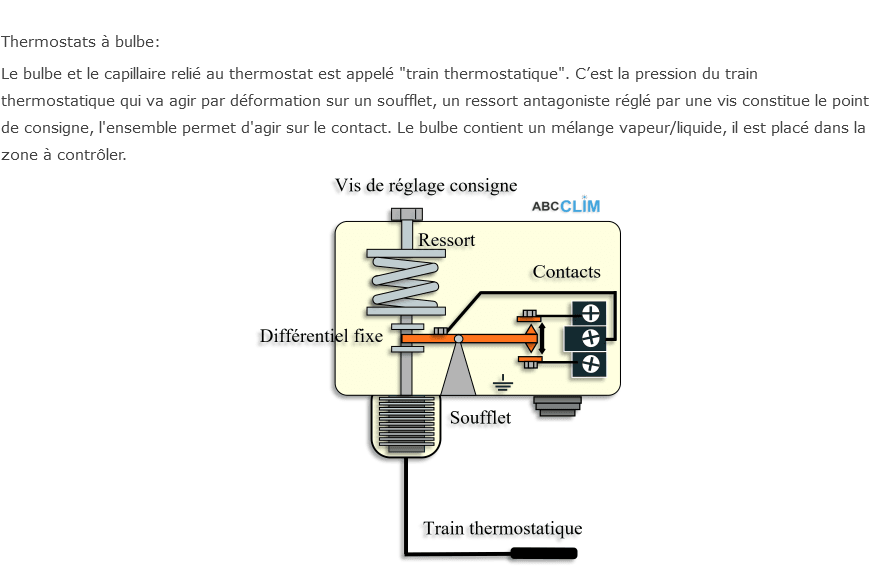 Thermostats à bulbe:

Le bulbe et le capillaire relié au thermostat est appelé "train thermostatique". C'est la pression du train thermostatique qui va agir par déformation sur un soufflet, un ressort antagoniste réglé par une vis constitue le point de consigne, l'ensemble permet d'agir sur le contact. Le bulbe contient un mélange vapeur/liquide, il est placé dans la zone à contrôler.

Vis de réglage consigne

ABCCLIM

Ressort

Contacts

Différentiel fixe

Soufflet

Train thermostatique