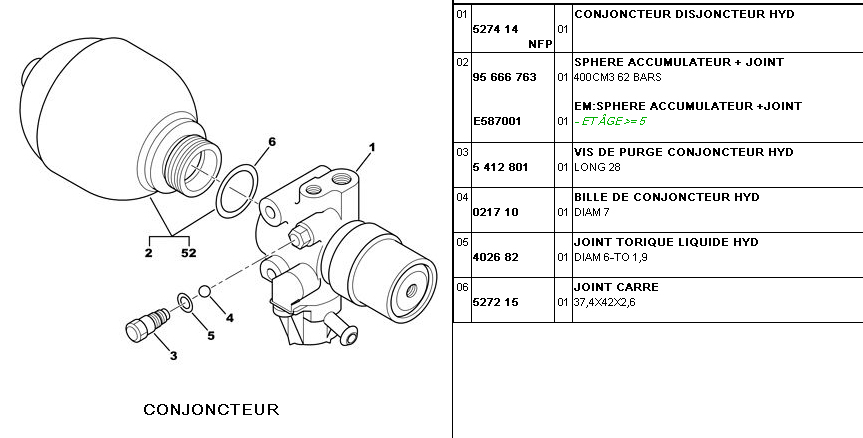 6
1
2 52
4
5
3
CONJONCTEUR

| 01 | 5274 14 NFP | 01 | CONJONCTEUR DISJONCTEUR HYD |
|---|---|---|---|
| 02 | 95 666 763 | 01 | SPHERE ACCUMULATEUR + JOINT 400CM3 62 BARS |
| | E587001 | 01 | EM:SPHERE ACCUMULATEUR +JOINT - ET ÂGE >= 5 |
| 03 | 5 412 801 | 01 | VIS DE PURGE CONJONCTEUR HYD LONG 28 |
| 04 | 0217 10 | 01 | BILLE DE CONJONCTEUR HYD DIAM 7 |
| 05 | 4026 82 | 01 | JOINT TORIQUE LIQUIDE HYD DIAM 6-TO 1,9 |
| 06 | 5272 15 | 01 | JOINT CARRE 37,4X42X2,6 |