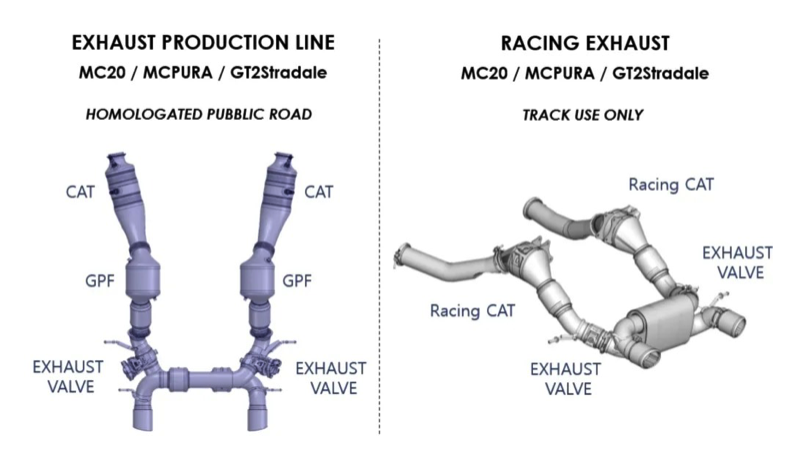 EXHAUST PRODUCTION LINE
MC20 / MCPURA / GT2Stradale
HOMOLOGATED PUBBLIC ROAD

CAT
CAT
GPF
GPF
EXHAUST VALVE
EXHAUST VALVE

RACING EXHAUST
MC20 / MCPURA / GT2Stradale
TRACK USE ONLY

Racing CAT
EXHAUST VALVE
Racing CAT
EXHAUST VALVE